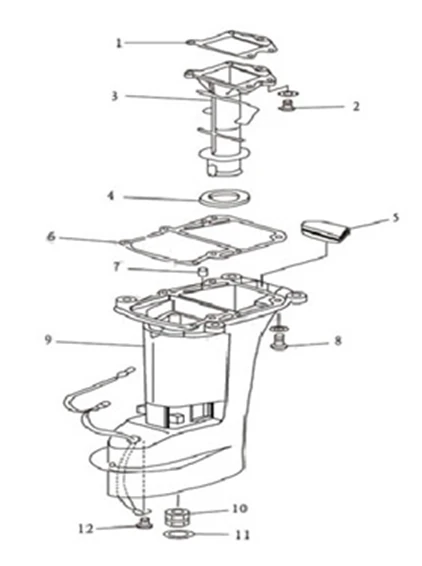 1
3
2
4
5
6
7
9
8
10
12
11