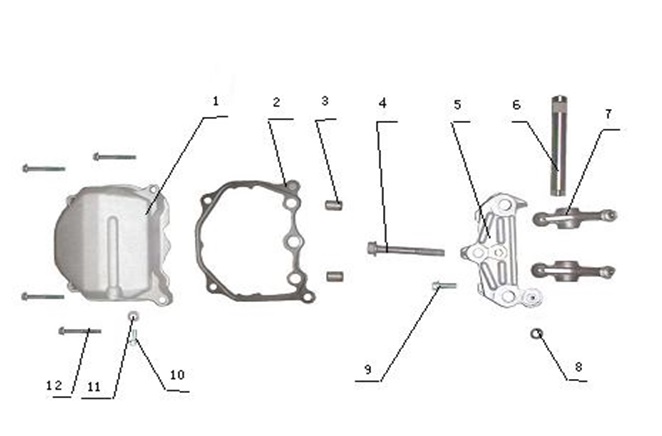 1
2
3
4
5
6
7
12
11
10
9
8