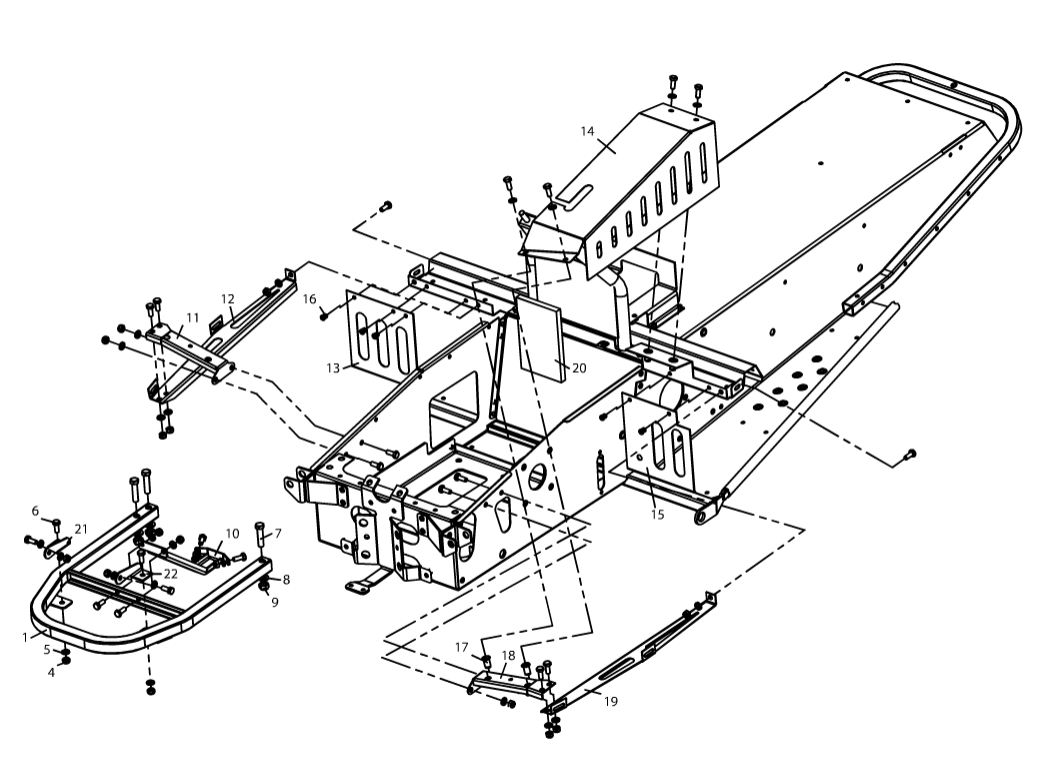 14
12
16
11
13
20
15
6
21
10
7
22
8
9
1
5
4
17
18
19