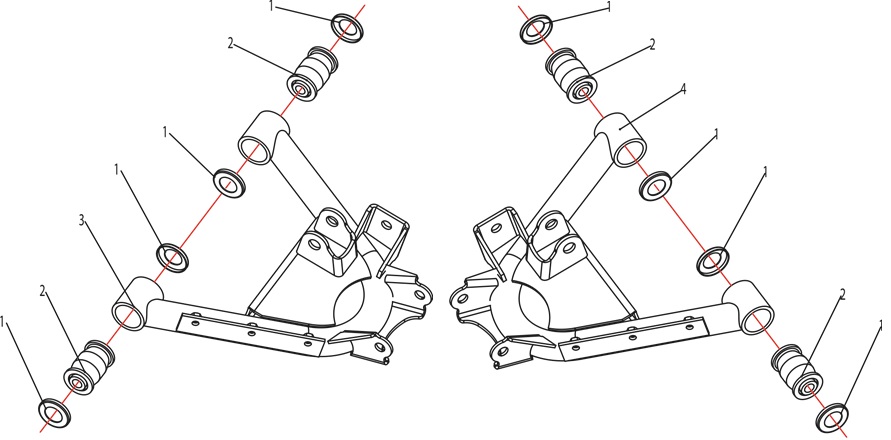 1
2
1
1
3
2
1
1
2
4
1
1
2
1