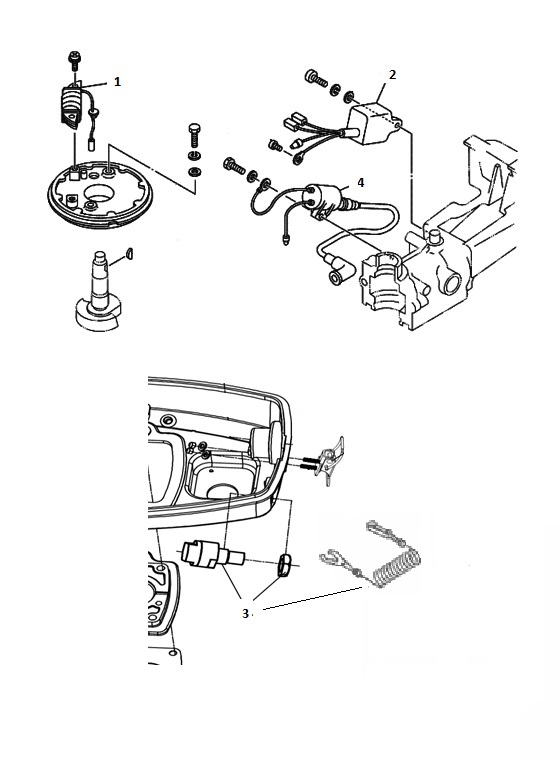 1
2
4
3