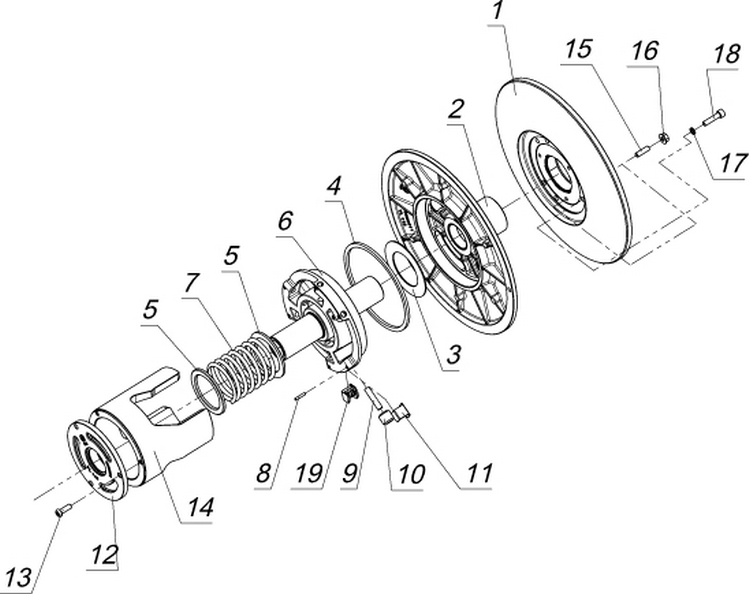 1
15
16
18
2
17
4
6
5
7
5
3
8
19
9
10
11
14
12
13