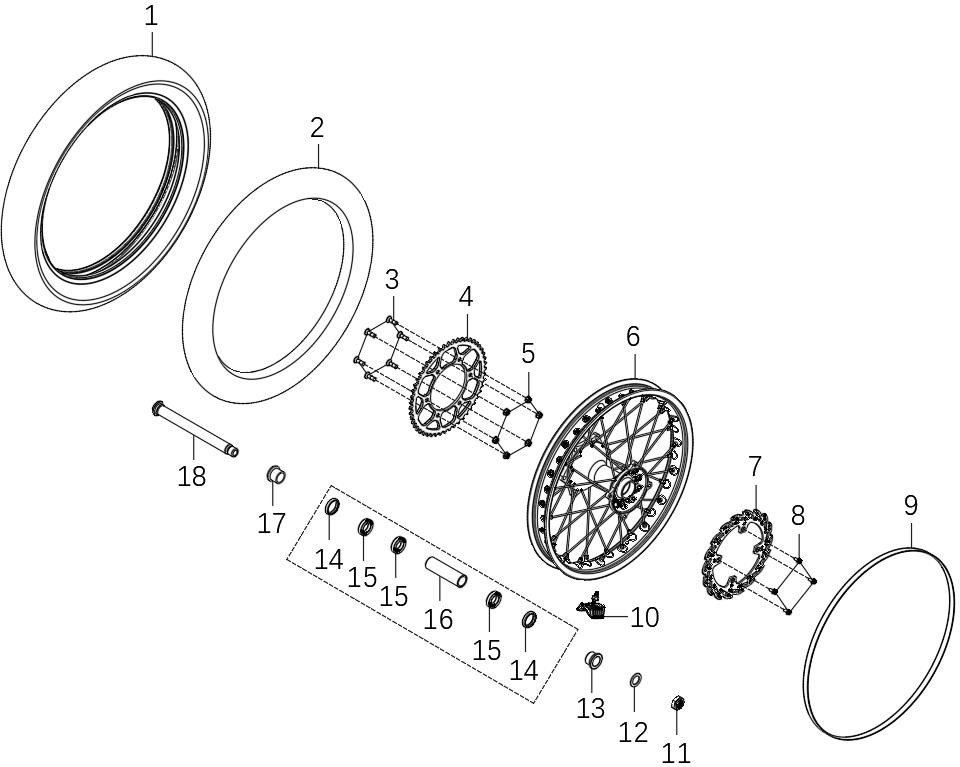 1
2
3
4
5
6
7
8
9
18
17
14
15
15
16
15
14
10
13
12
11