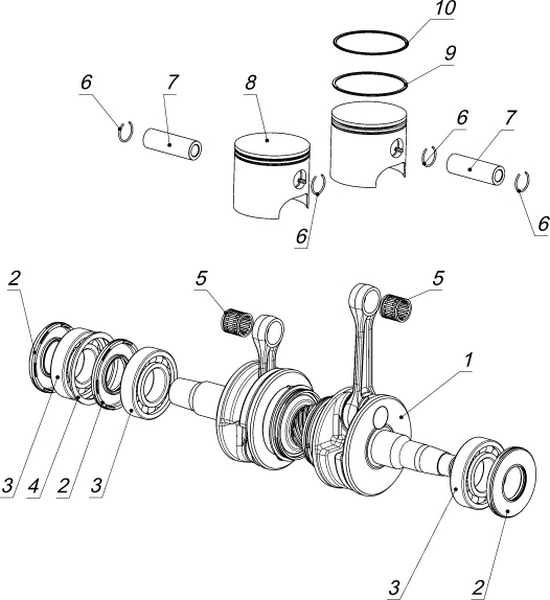 10
9
6
7
8
6
7
6
6
2
5
5
1
3
4
2
3
3
2