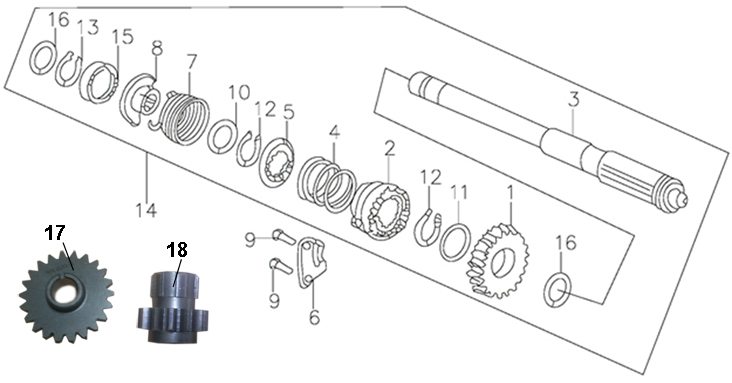 16
13
15
8
7
10
12
5
4
2
3
12
11
1
16
14
9
9
6
17
18