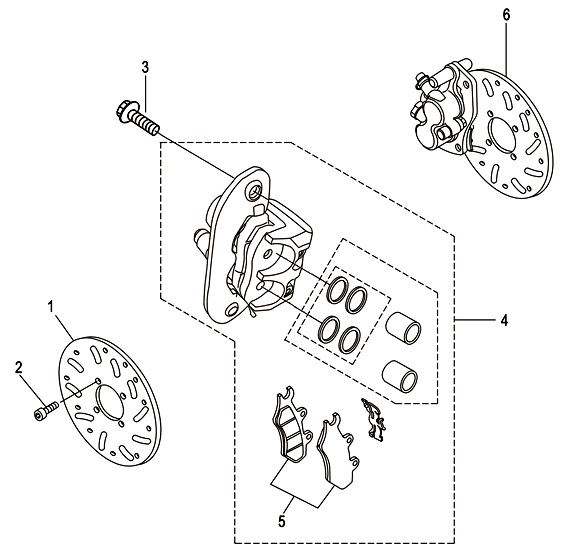 6
3
4
1
2
5