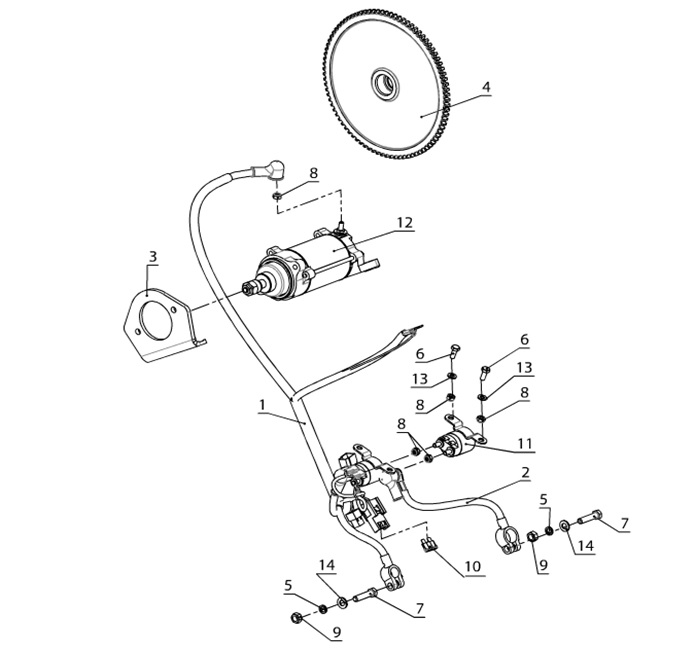 4
8
12
3
6
6
13
13
8
8
1
8
11
2
5
7
14
9
10
14
5
7
9