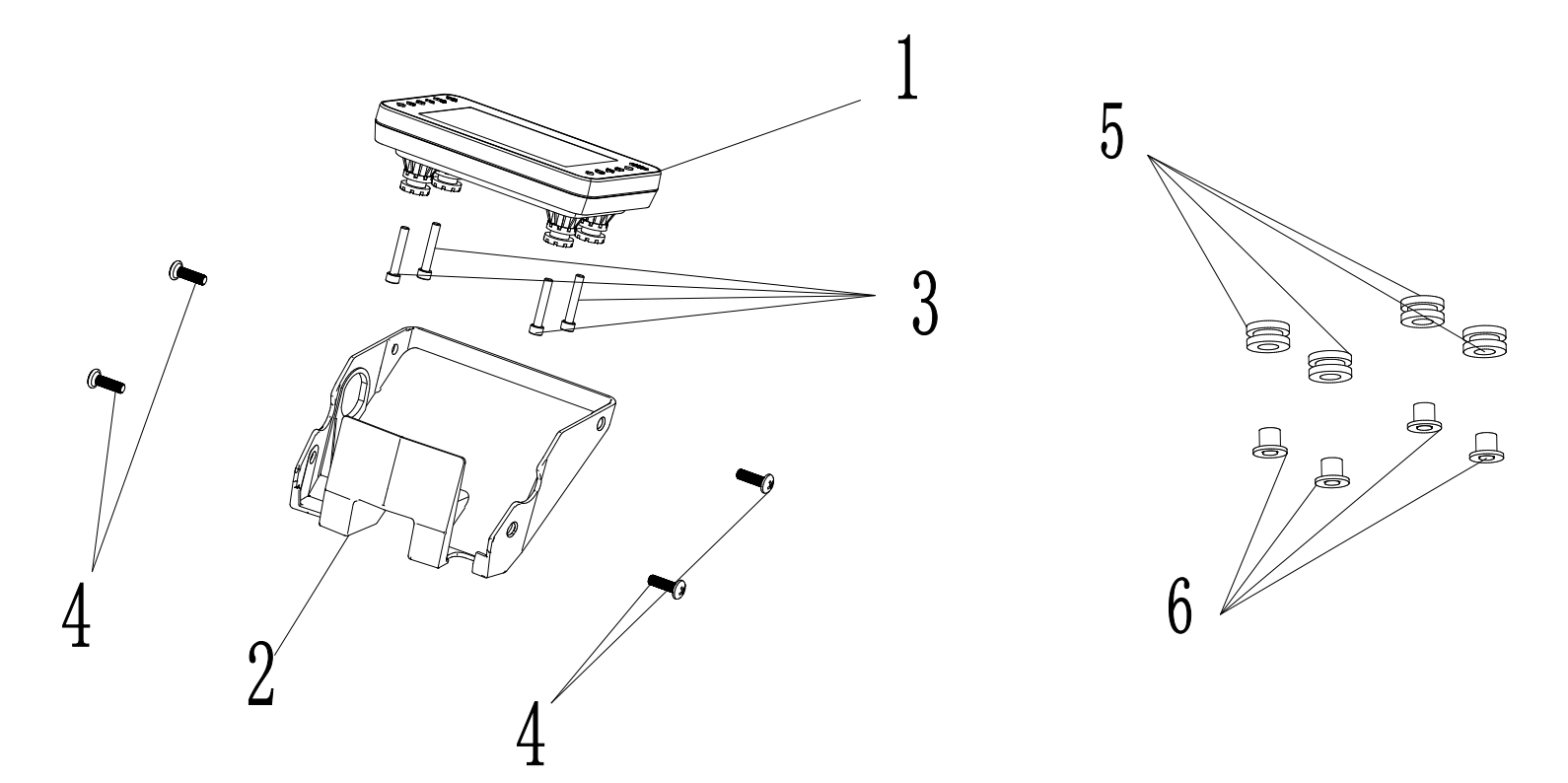 1
5
3
4
2
4
6