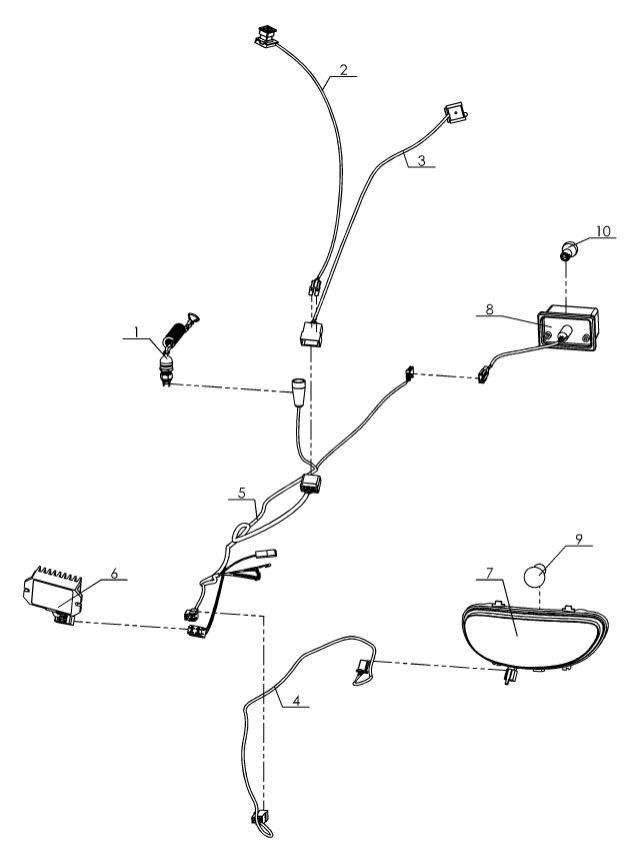 2
3
10
8
1
5
9
6
7
4