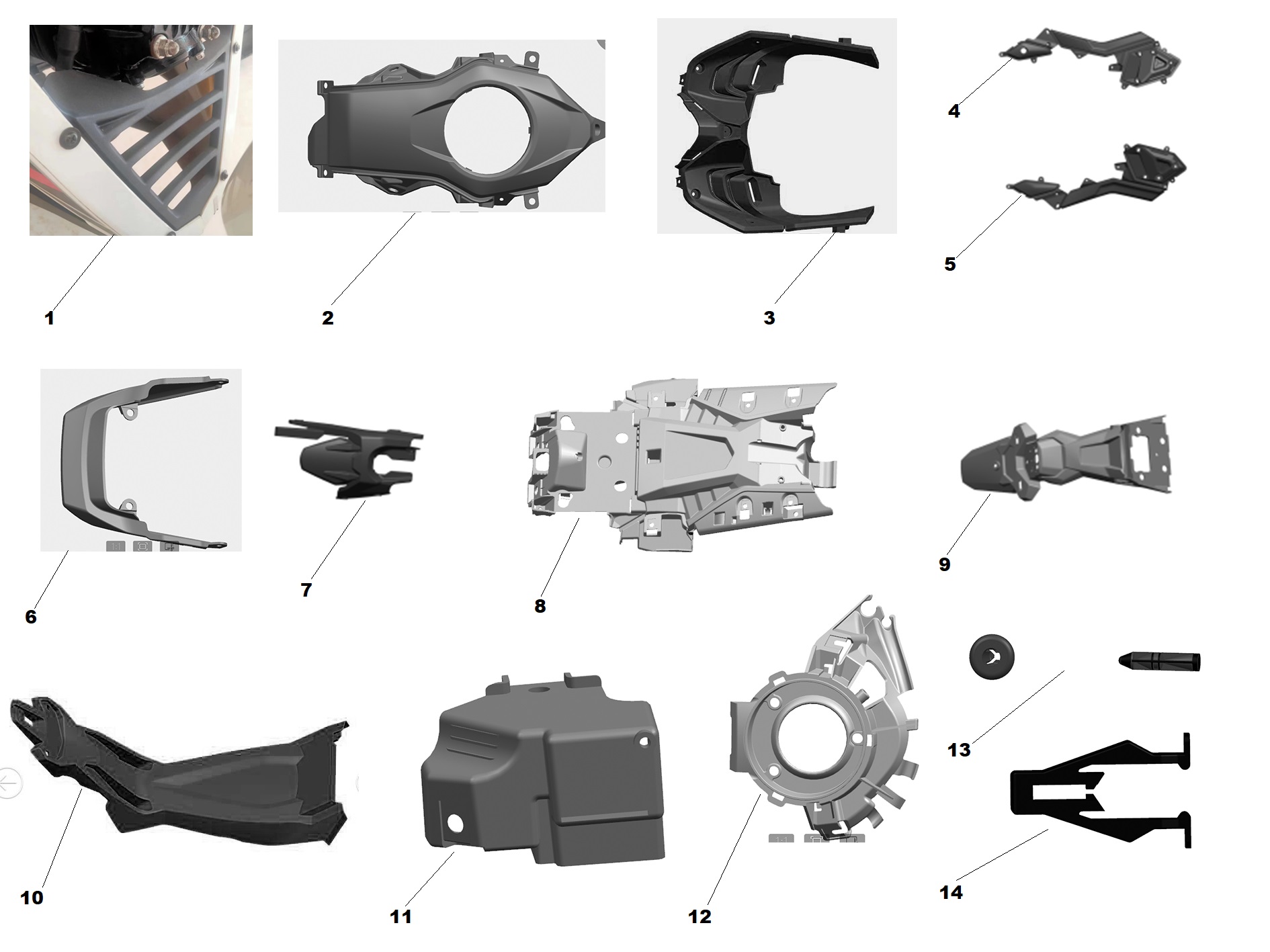 1

2

3

4

5

6

7

8

9

10

11

12

13

14