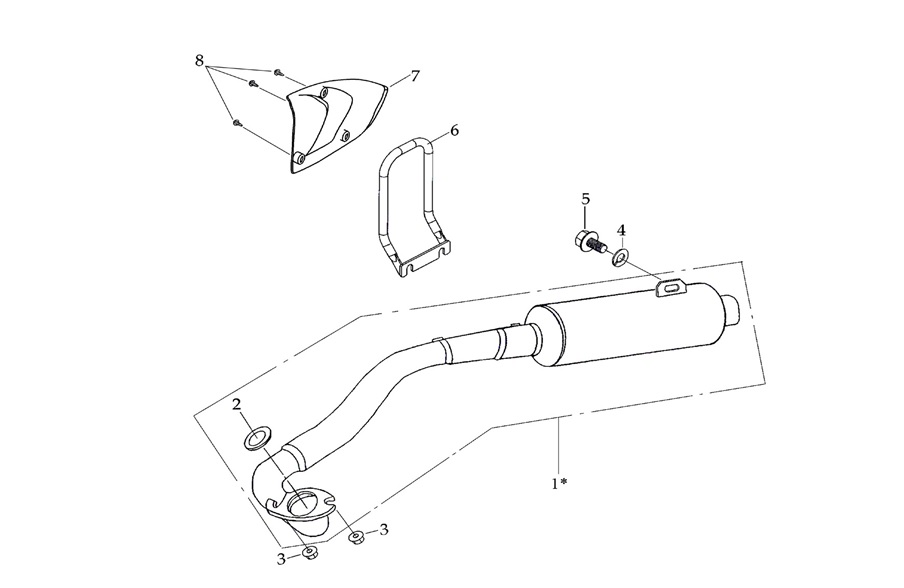 8
7
6
5
4
2
1*
3
3