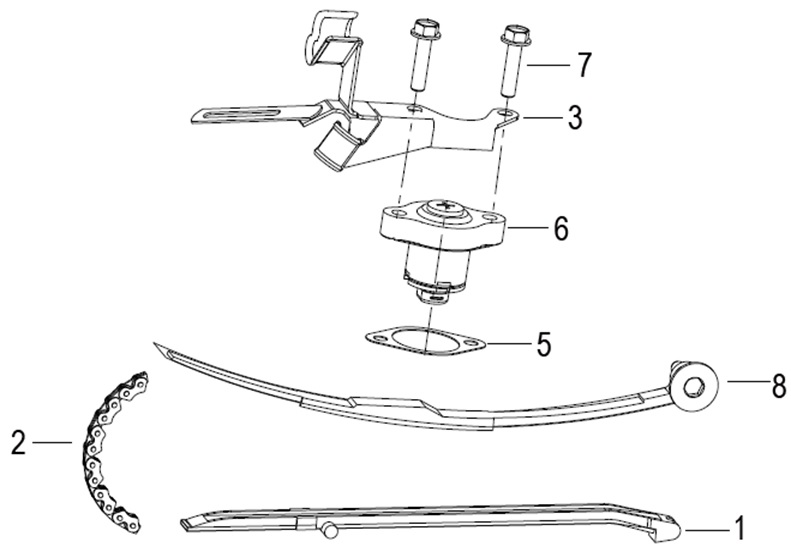 7
3
6
5
8
2
1